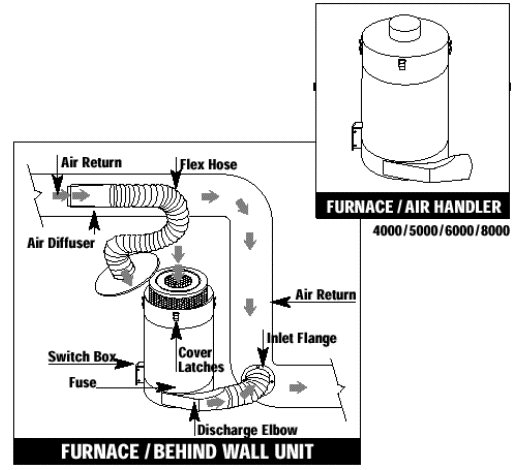 FURNACE / AIR HANDLER

4000/5000/6000/8000

Air Return

Flex Hose

Air Diffuser

Air Return

Inlet Flange

Switch Box

Cover Latches

Fuse

Discharge Elbow

FURNACE / BEHIND WALL UNIT